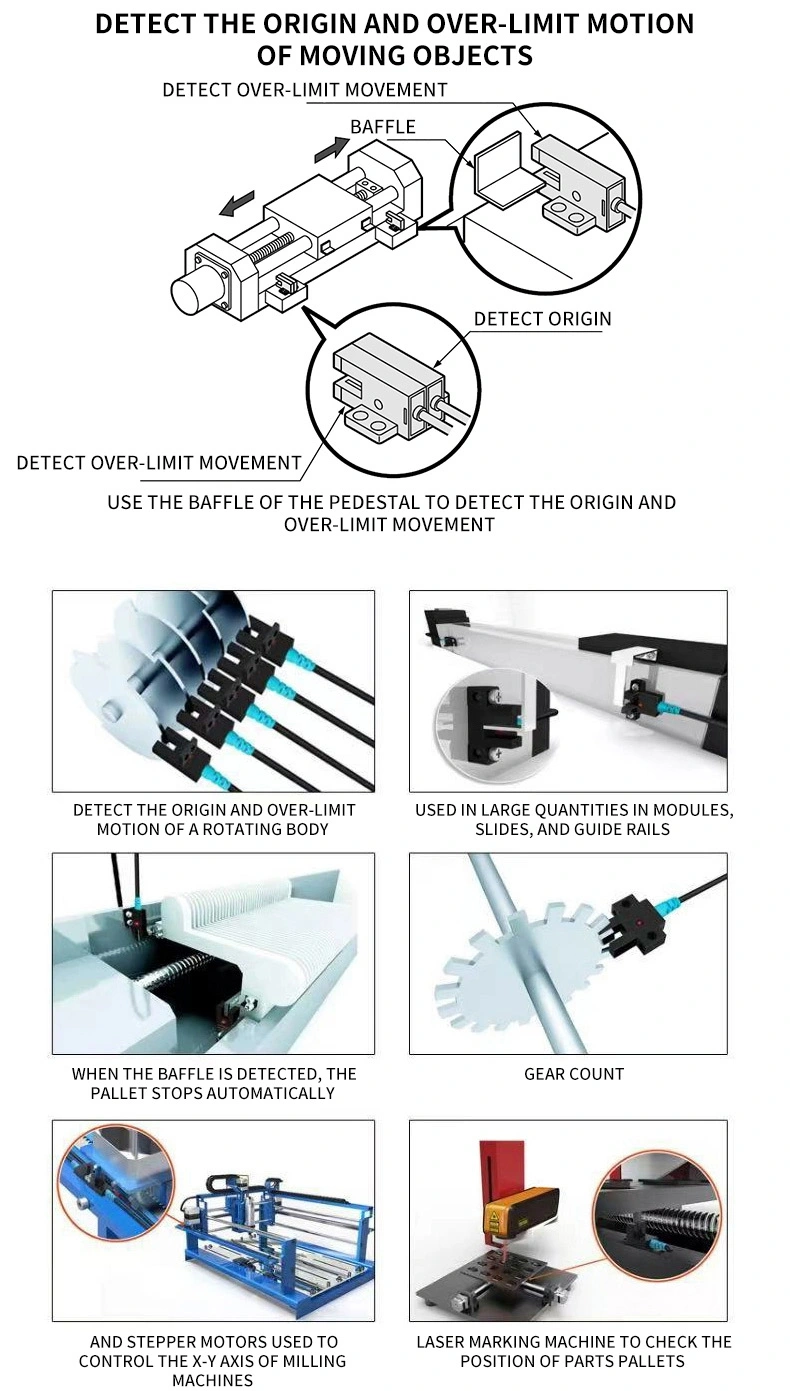 DETECT THE ORIGIN AND OVER-LIMIT MOTION OF MOVING OBJECTS

DETECT OVER-LIMIT MOVEMENT

BAFFLE

DETECT ORIGIN

DETECT OVER-LIMIT MOVEMENT

USE THE BAFFLE OF THE PEDESTAL TO DETECT THE ORIGIN AND OVER-LIMIT MOVEMENT

DETECT THE ORIGIN AND OVER-LIMIT MOTION OF A ROTATING BODY

USED IN LARGE QUANTITIES IN MODULES, SLIDES, AND GUIDE RAILS

WHEN THE BAFFLE IS DETECTED, THE PALLET STOPS AUTOMATICALLY

GEAR COUNT

AND STEPPER MOTORS USED TO CONTROL THE X-Y AXIS OF MILLING MACHINES

LASER MARKING MACHINE TO CHECK THE POSITION OF PARTS PALLETS